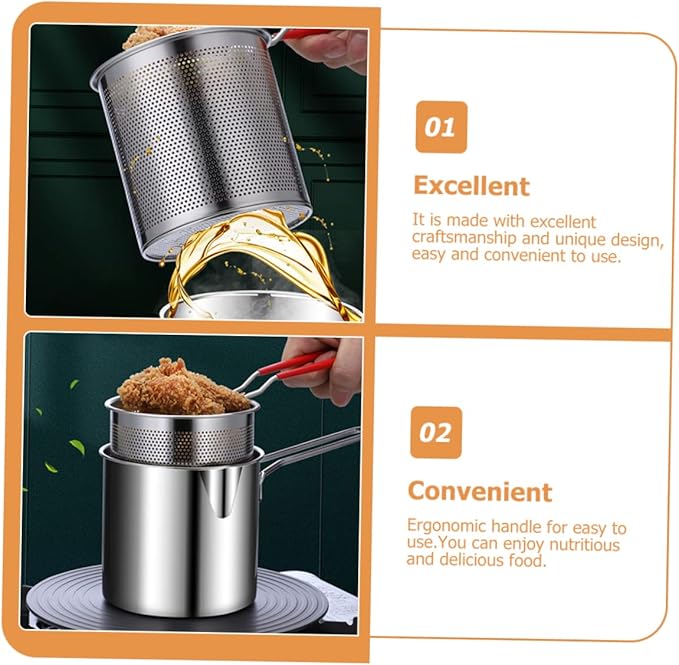 01

Excellent

It is made with excellent craftsmanship and unique design, easy and convenient to use.

02

Convenient

Ergonomic handle for easy to use.You can enjoy nutritious and delicious food.